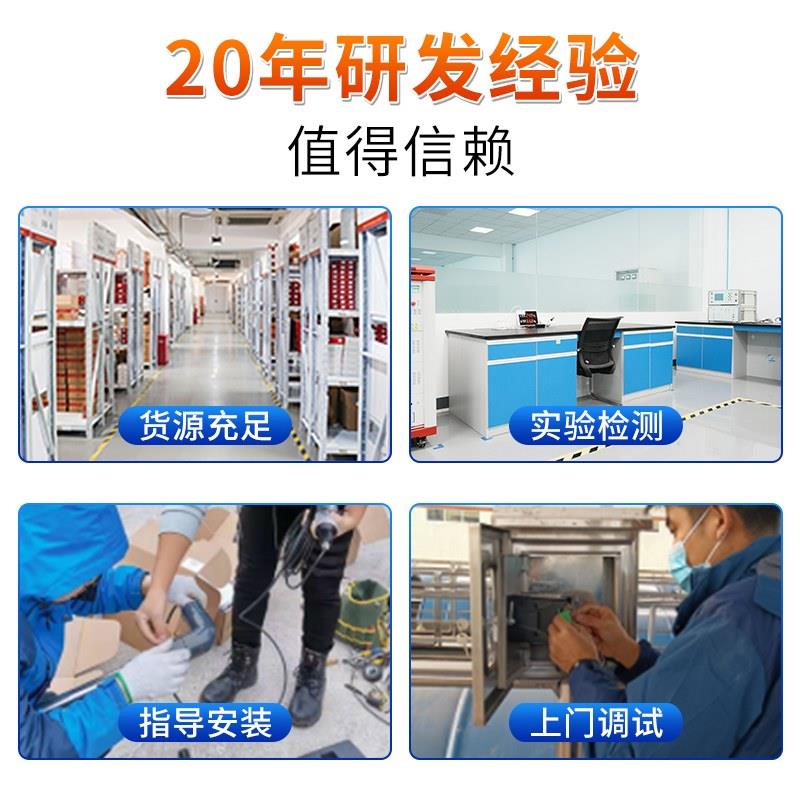 20年研发经验

值得信赖

货源充足

实验检测

指导安装

上门调试