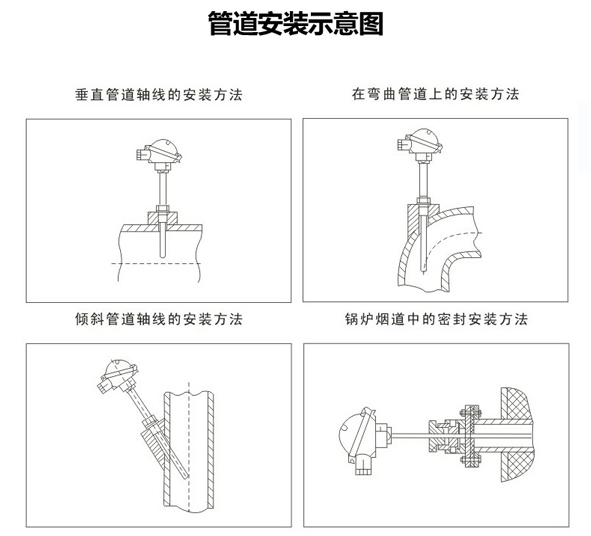 管道安装示意图

垂直管道轴线的安装方法

在弯曲管道上的安装方法

倾斜管道轴线的安装方法

锅炉烟道中的密封安装方法