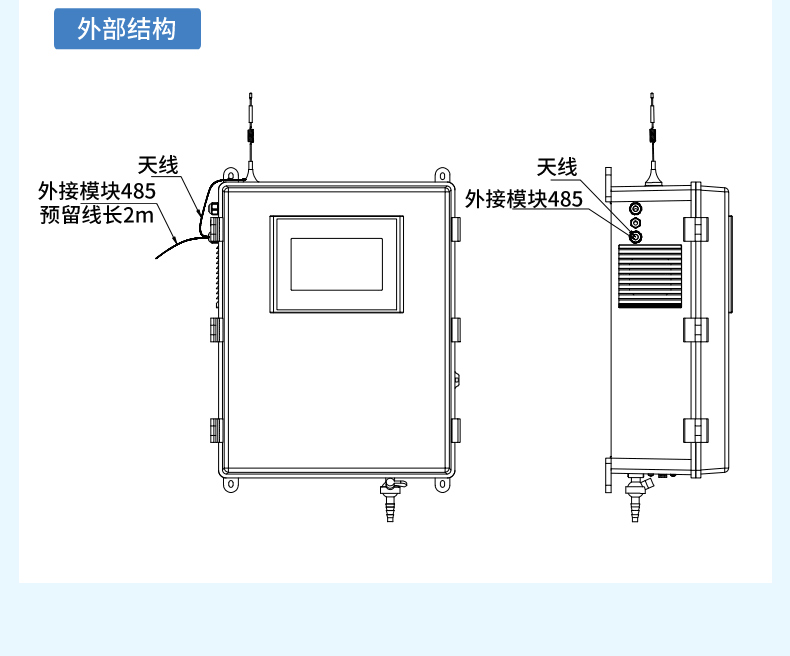 外部结构

天线
外接模块485
预留线长2m

天线
外接模块485