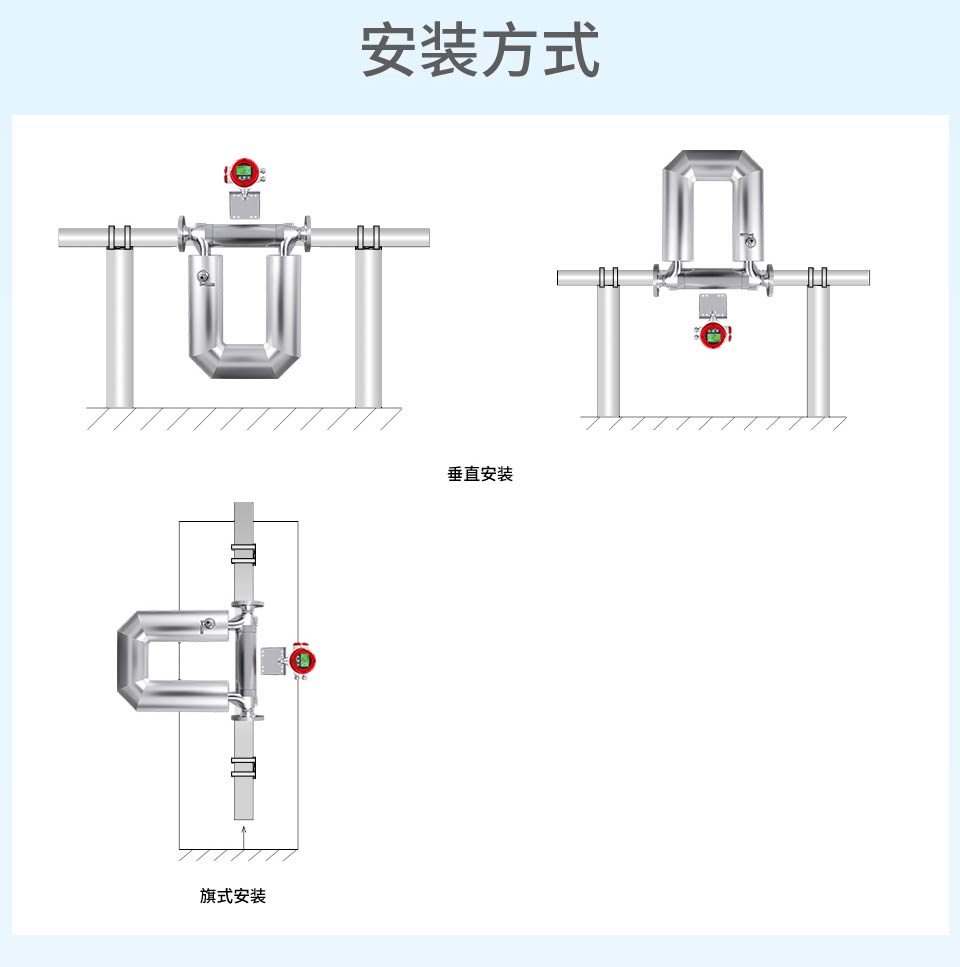 安装方式

垂直安装

旗式安装